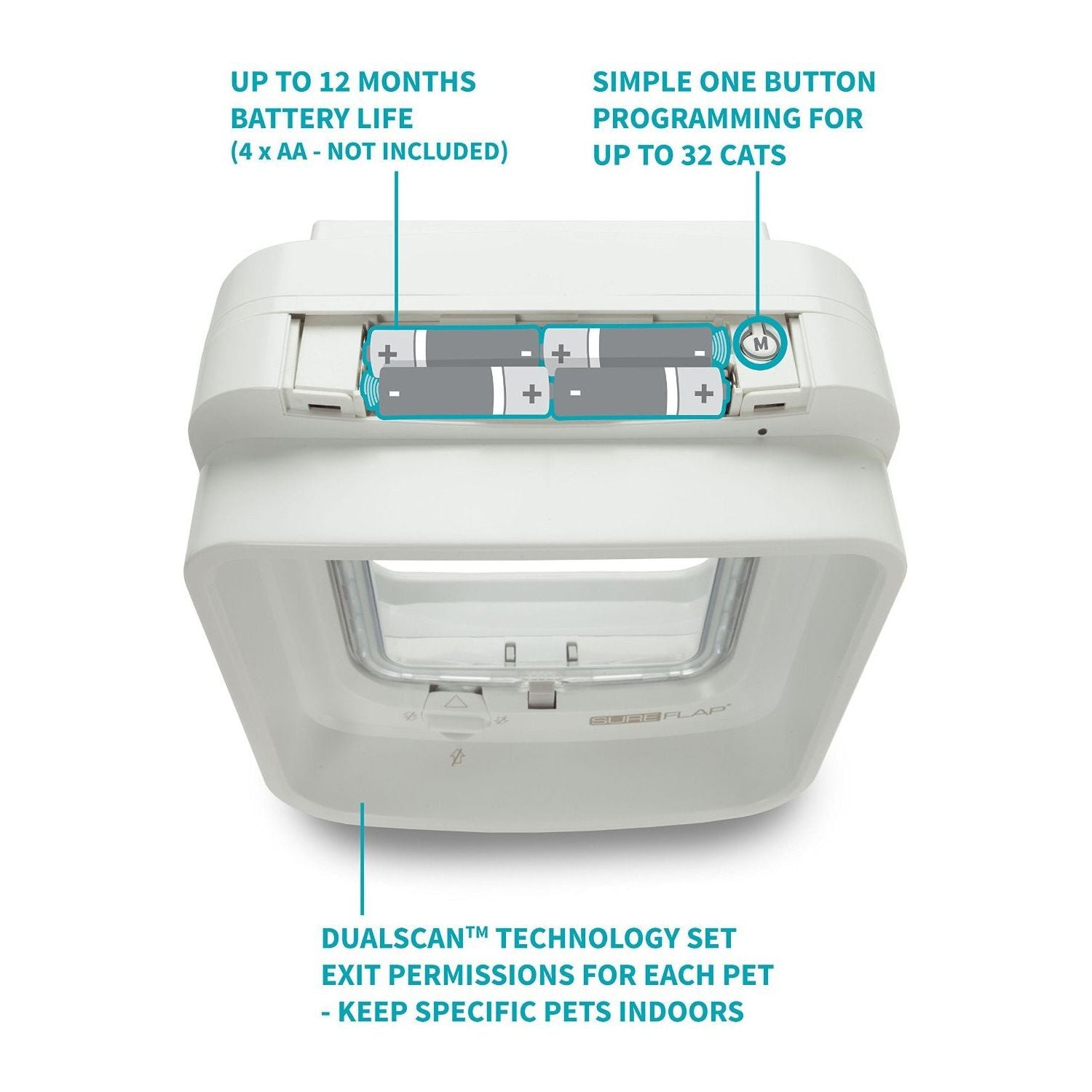 UP TO 12 MONTHS BATTERY LIFE
(4 x AA - NOT INCLUDED)

SIMPLE ONE BUTTON PROGRAMMING FOR UP TO 32 CATS

+ -
+ -
- +
- +

M

SUREFLAP

DUALSCAN™ TECHNOLOGY SET EXIT PERMISSIONS FOR EACH PET - KEEP SPECIFIC PETS INDOORS