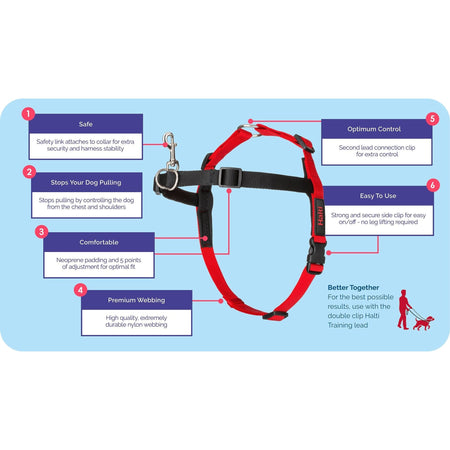 1
Safe
Safety link attaches to collar for extra security and harness stability

2
Stops Your Dog Pulling
Stops pulling by controlling the dog from the chest and shoulders

3
Comfortable
Neoprene padding and 5 points of adjustment for optimal fit

4
Premium Webbing
High quality, extremely durable nylon webbing

5
Optimum Control
Second lead connection clip for extra control

6
Easy To Use
Strong and secure side clip for easy on/off - no leg lifting required

Halti

Better Together
For the best possible results, use with the double clip Halti Training lead