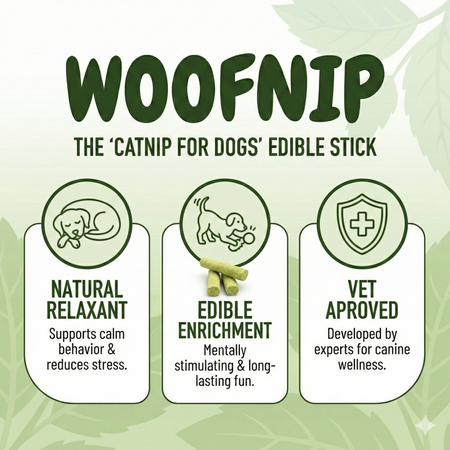 WOOFNIP

THE 'CATNIP FOR DOGS' EDIBLE STICK

NATURAL RELAXANT

Supports calm behavior & reduces stress.

EDIBLE ENRICHMENT

Mentally stimulating & long-lasting fun.

VET APROVED

Developed by experts for canine wellness.