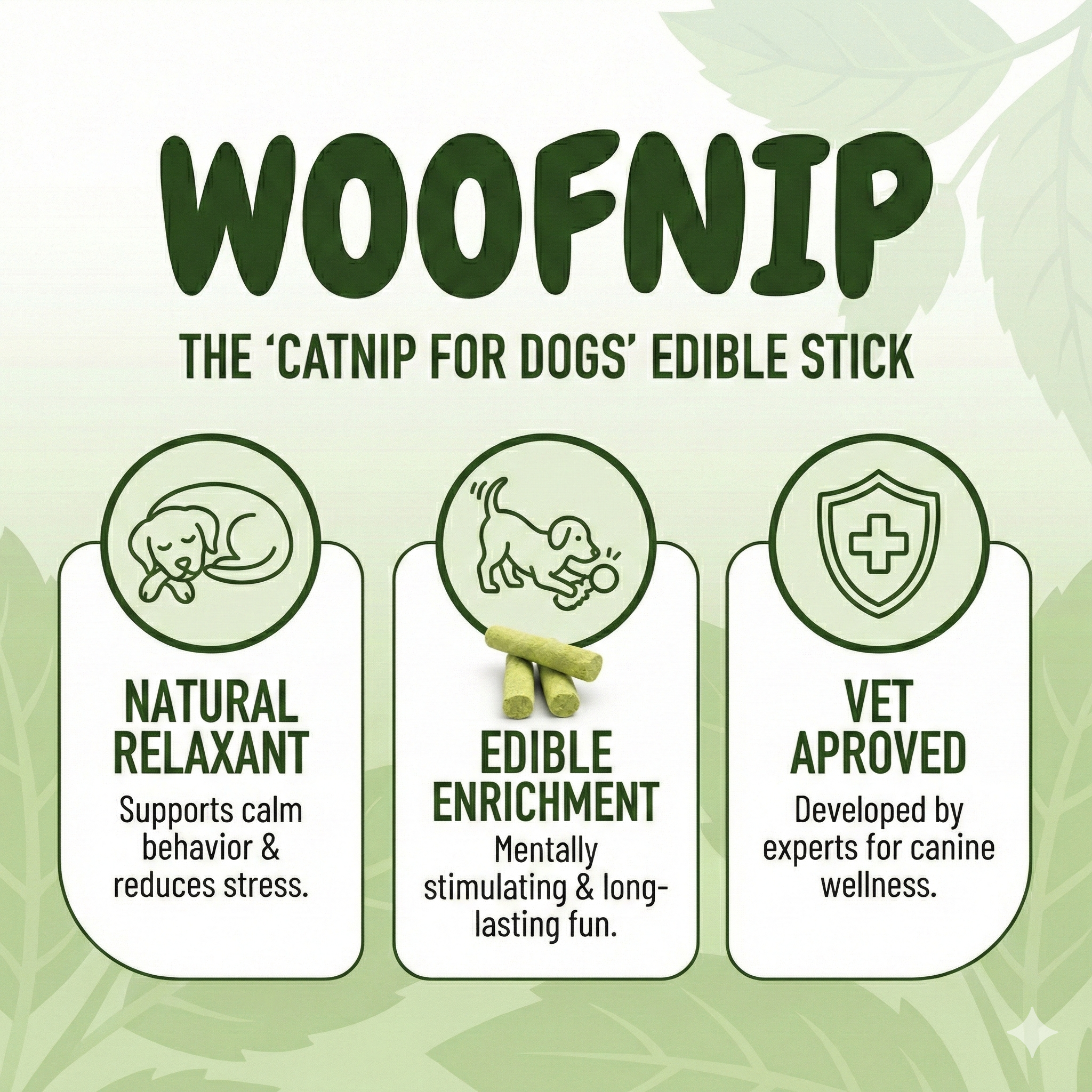 WOOFNIP

THE 'CATNIP FOR DOGS' EDIBLE STICK

NATURAL RELAXANT

Supports calm behavior & reduces stress.

EDIBLE ENRICHMENT

Mentally stimulating & long-lasting fun.

VET APROVED

Developed by experts for canine wellness.